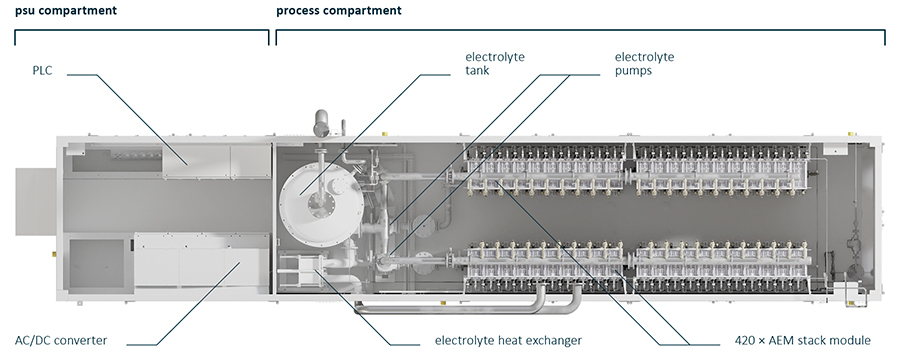 psu compartment

process compartment

PLC

electrolyte tank

electrolyte pumps

AC/DC converter

electrolyte heat exchanger

420 × AEM stack module