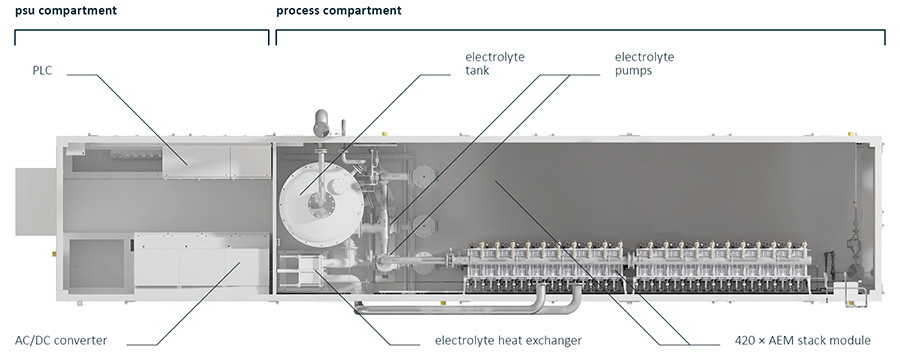 psu compartment

process compartment

PLC

electrolyte tank

electrolyte pumps

AC/DC converter

electrolyte heat exchanger

420 × AEM stack module